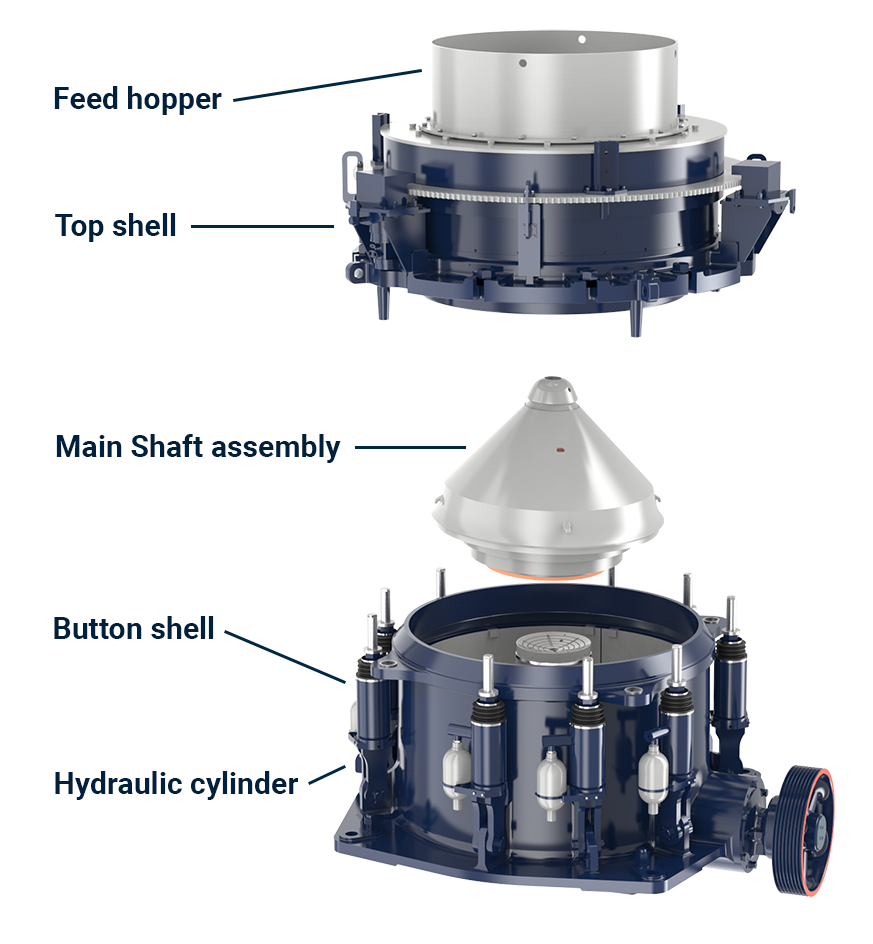 Feed hopper
Top shell
Main Shaft assembly
Button shell
Hydraulic cylinder