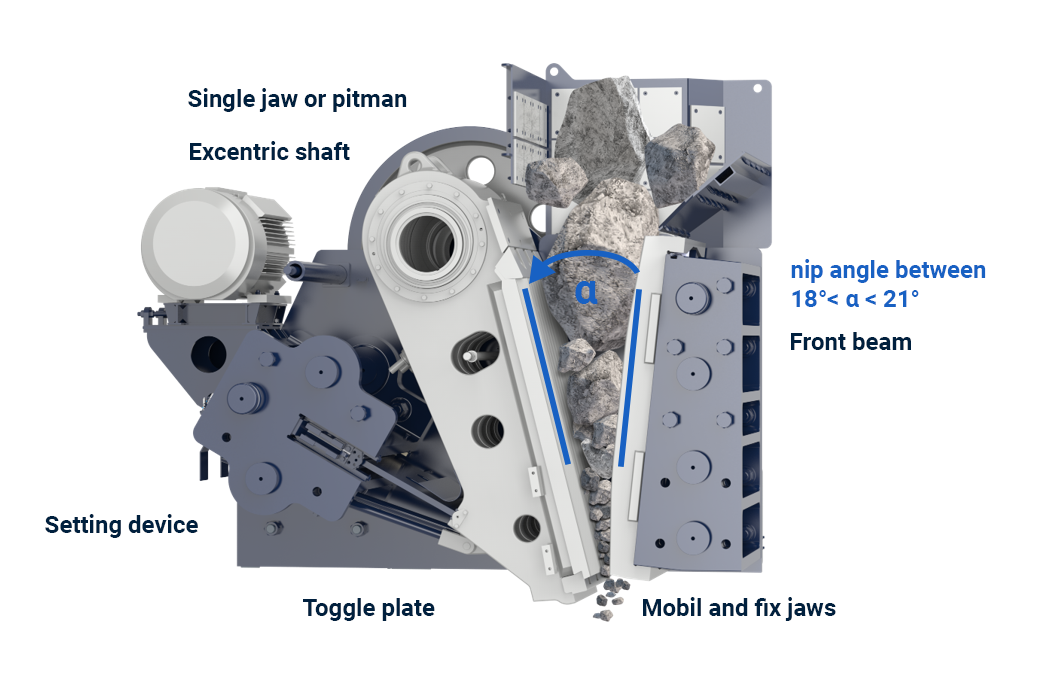 Single jaw or pitman

Excentric shaft

α

nip angle between 18°< α < 21°

Front beam

Setting device

Toggle plate

Mobil and fix jaws