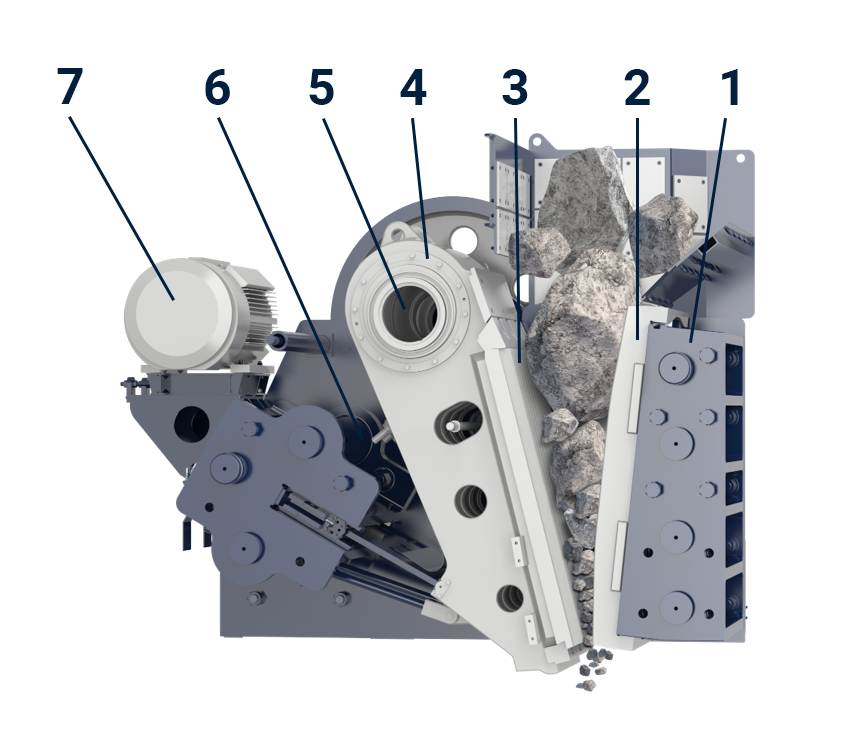 7 6 5 4 3 2 1